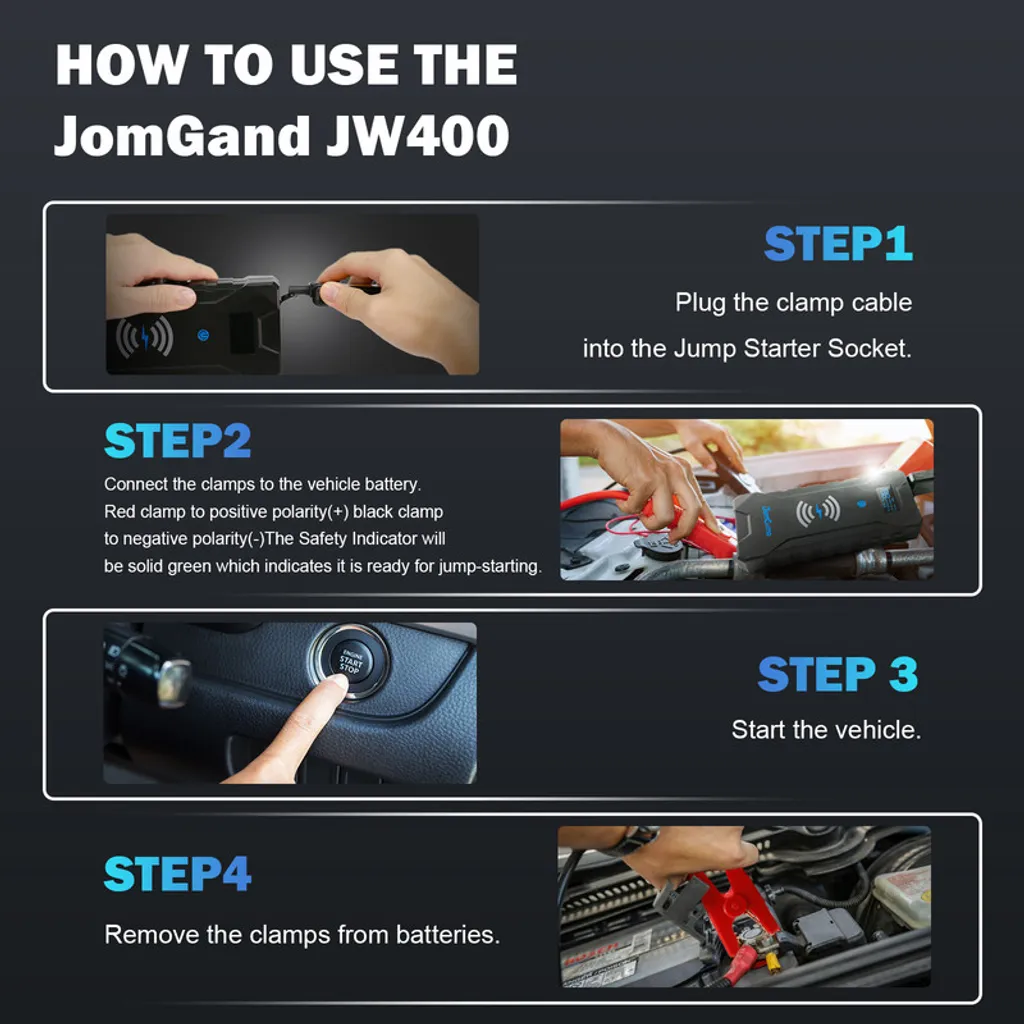 HOW TO USE THE JomGand JW400

STEP1

Plug the clamp cable into the Jump Starter Socket.

STEP2

Connect the clamps to the vehicle battery. Red clamp to positive polarity(+) black clamp to negative polarity(-)The Safety Indicator will be solid green which indicates it is ready for jump-starting.

ENGINE START STOP

STEP 3

Start the vehicle.

STEP4

Remove the clamps from batteries.