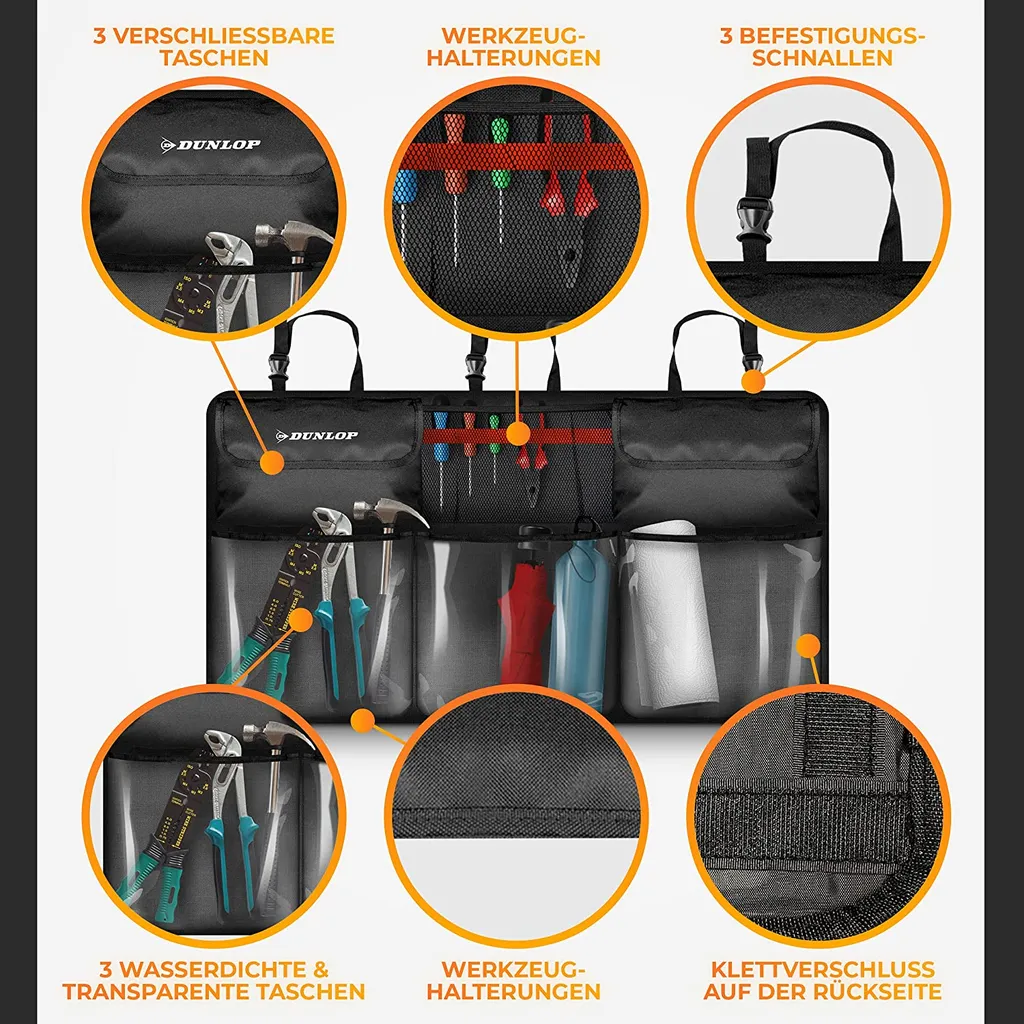 3 VERSCHLIESSBARE TASCHEN

WERKZEUG-HALTERUNGEN

3 BEFESTIGUNGS-SCHNALLEN

DUNLOP

DUNLOP

3 WASSERDICHTE & TRANSPARENTE TASCHEN

WERKZEUG-HALTERUNGEN

KLETTVERSCHLUSS AUF DER RÜCKSEITE