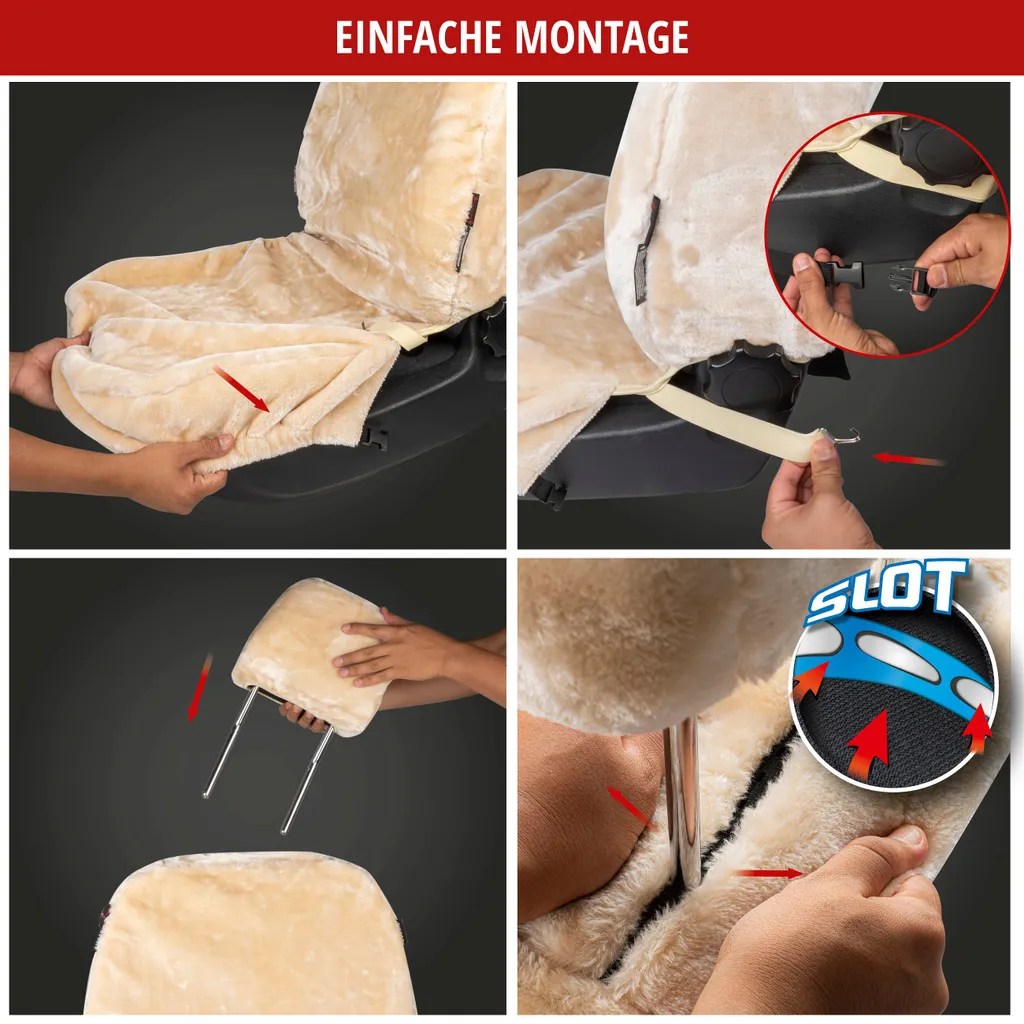 EINFACHE MONTAGE

SLOT