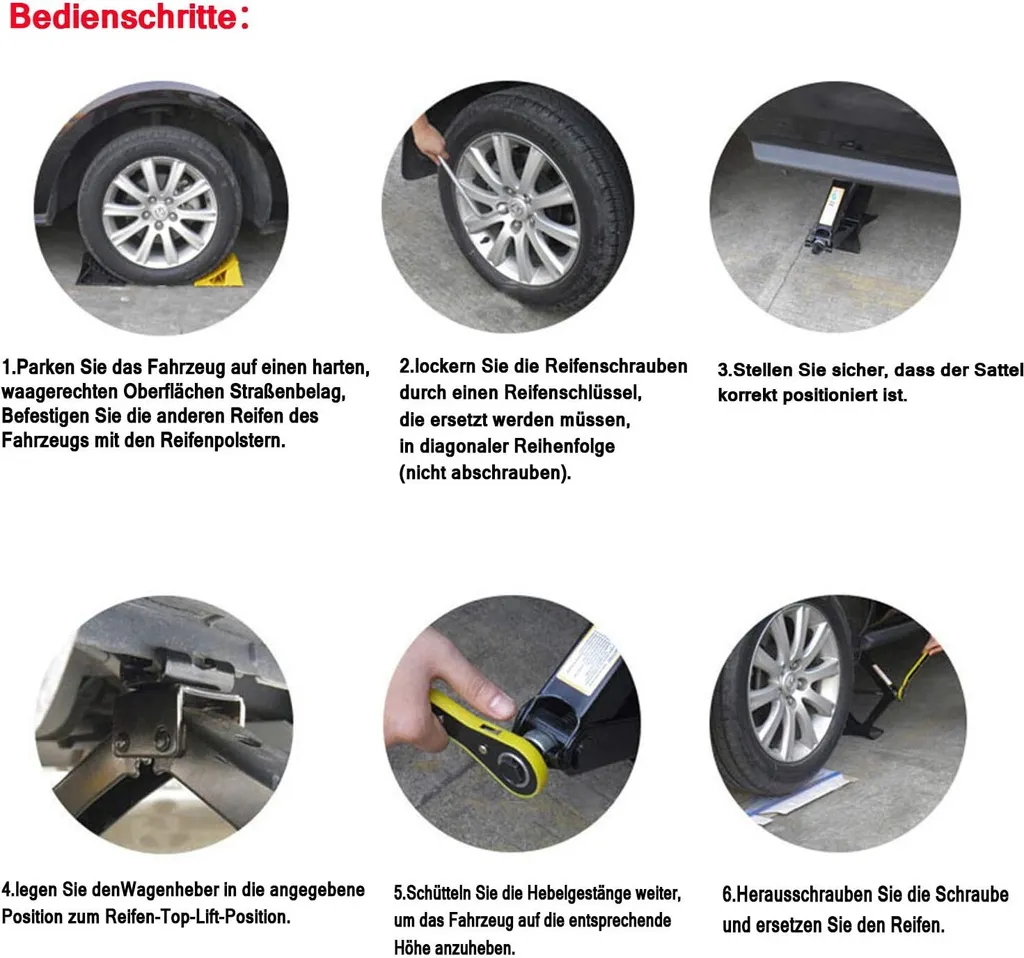 Bedienschritte:

1.Parken Sie das Fahrzeug auf einen harten, waagerechten Oberflächen Straßenbelag, Befestigen Sie die anderen Reifen des Fahrzeugs mit den Reifenpolstern.

2.lockern Sie die Reifenschrauben durch einen Reifenschlüssel, die ersetzt werden müssen, in diagonaler Reihenfolge (nicht abschrauben).

3.Stellen Sie sicher, dass der Sattel korrekt positioniert ist.

4.legen Sie denWagenheber in die angegebene Position zum Reifen-Top-Lift-Position.

5.Schütteln Sie die Hebelgestänge weiter, um das Fahrzeug auf die entsprechende Höhe anzuheben.

6.Herausschrauben Sie die Schraube und ersetzen Sie den Reifen.